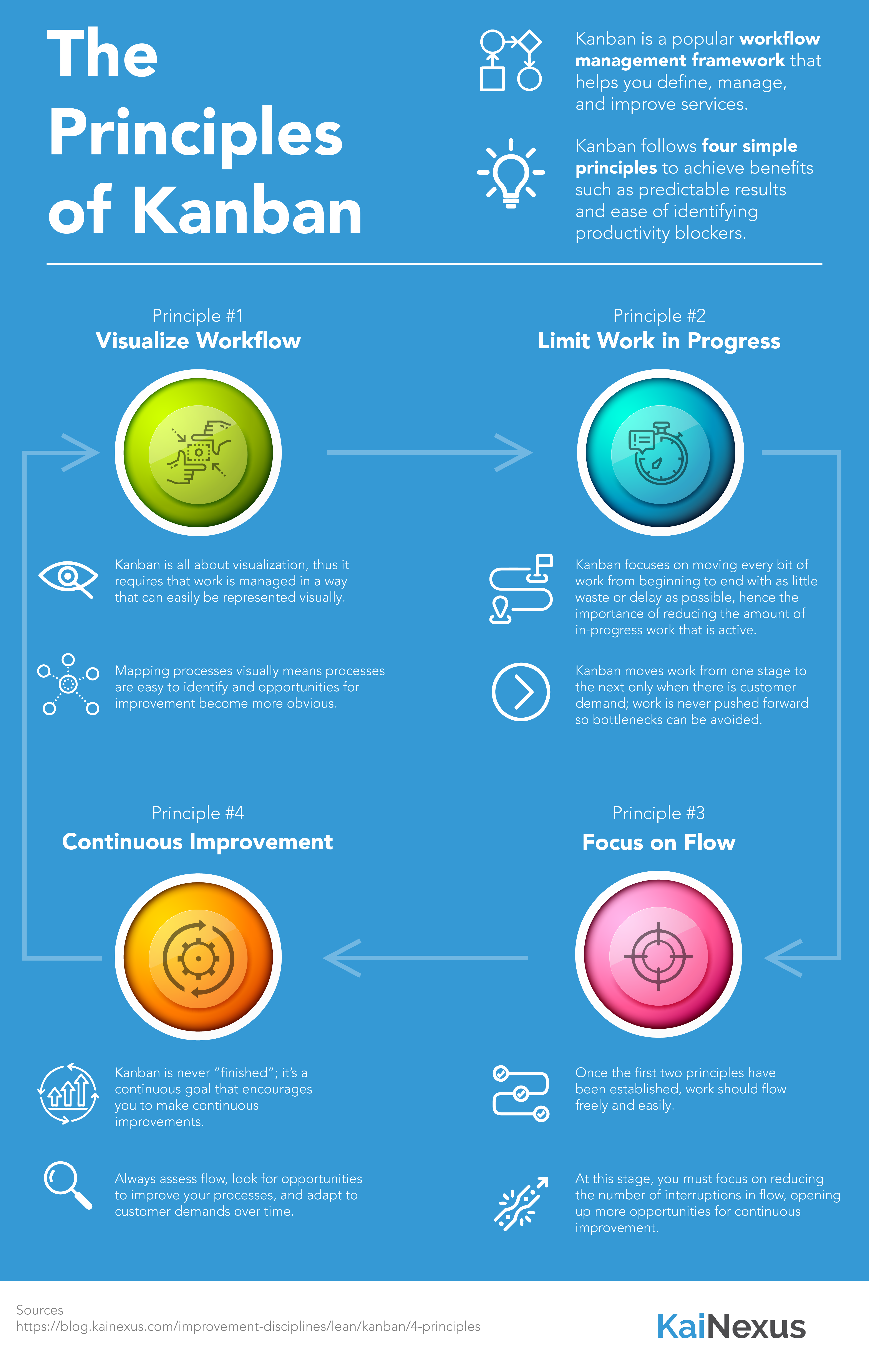 The Principles of Kanban

Kanban is a popular workflow management framework that helps you define, manage, and improve services.

Kanban follows four simple principles to achieve benefits such as predictable results and ease of identifying productivity blockers.

Principle #1
Visualize Workflow

Kanban is all about visualization, thus it requires that work is managed in a way that can easily be represented visually.

Mapping processes visually means processes are easy to identify and opportunities for improvement become more obvious.

Principle #2
Limit Work in Progress

Kanban focuses on moving every bit of work from beginning to end with as little waste or delay as possible, hence the importance of reducing the amount of in-progress work that is active.

Kanban moves work from one stage to the next only when there is customer demand; work is never pushed forward so bottlenecks can be avoided.

Principle #4
Continuous Improvement

Kanban is never "finished"; it's a continuous goal that encourages you to make continuous improvements.

Always assess flow, look for opportunities to improve your processes, and adapt to customer demands over time.

Principle #3
Focus on Flow

Once the first two principles have been established, work should flow freely and easily.

At this stage, you must focus on reducing the number of interruptions in flow, opening up more opportunities for continuous improvement.

Sources
https://blog.kainexus.com/improvement-disciplines/lean/kanban/4-principles

KaiNexus